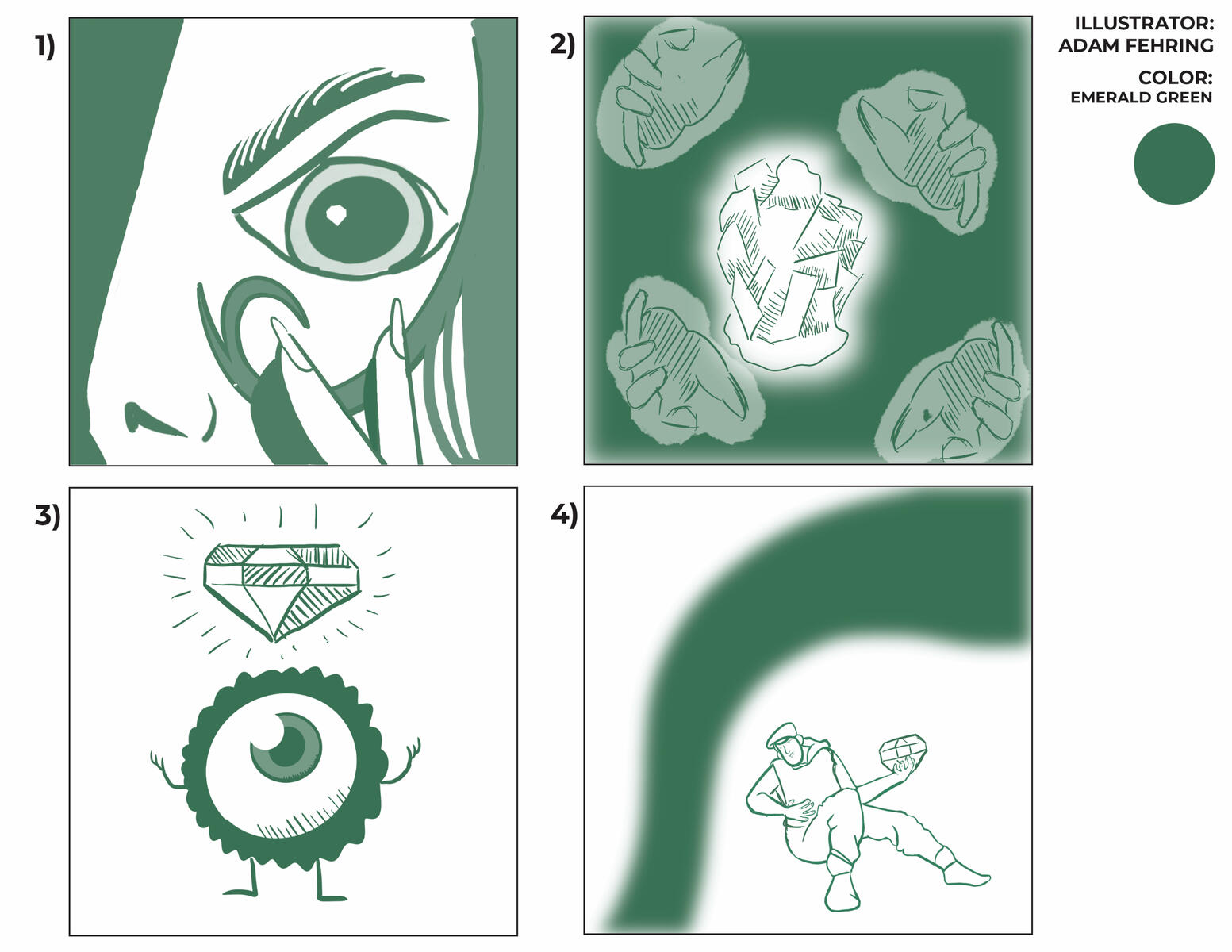 1)

2)

ILLUSTRATOR:
ADAM FEHRING

COLOR:
EMERALD GREEN

3)

4)